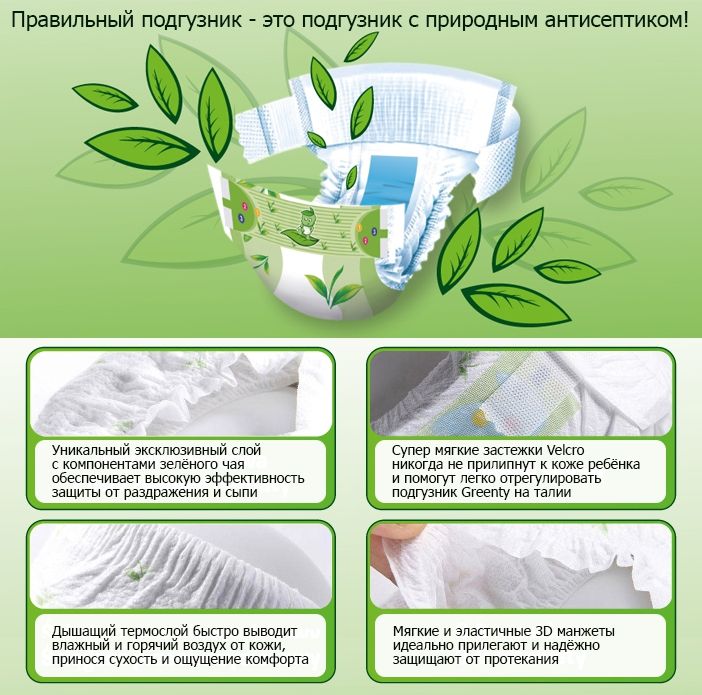 Правильный подгузник - это подгузник с природным антисептиком!

Уникальный эксклюзивный слой с компонентами зелёного чая обеспечивает высокую эффективность защиты от раздражения и сыпи

Супер мягкие застежки Velcro никогда не прилипнут к коже ребёнка и помогут легко отрегулировать подгузник Greenty на талии

Дышащий термослой быстро выводит влажный и горячий воздух от кожи, принося сухость и ощущение комфорта

Мягкие и эластичные 3D манжеты идеально прилегают и надёжно защищают от протекания